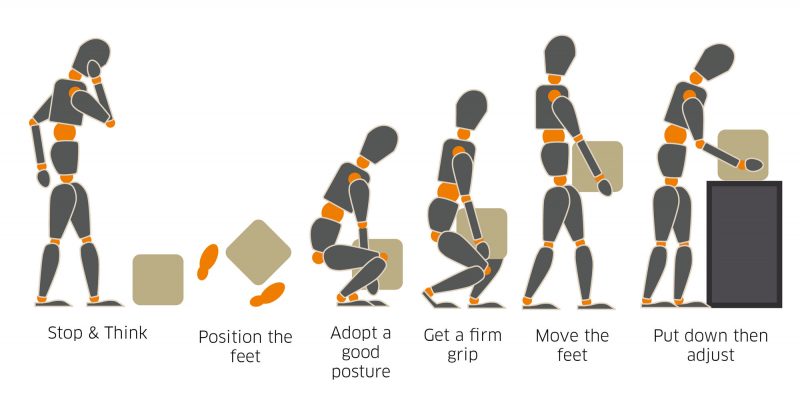 Stop & Think

Position the feet

Adopt a good posture

Get a firm grip

Move the feet

Put down then adjust